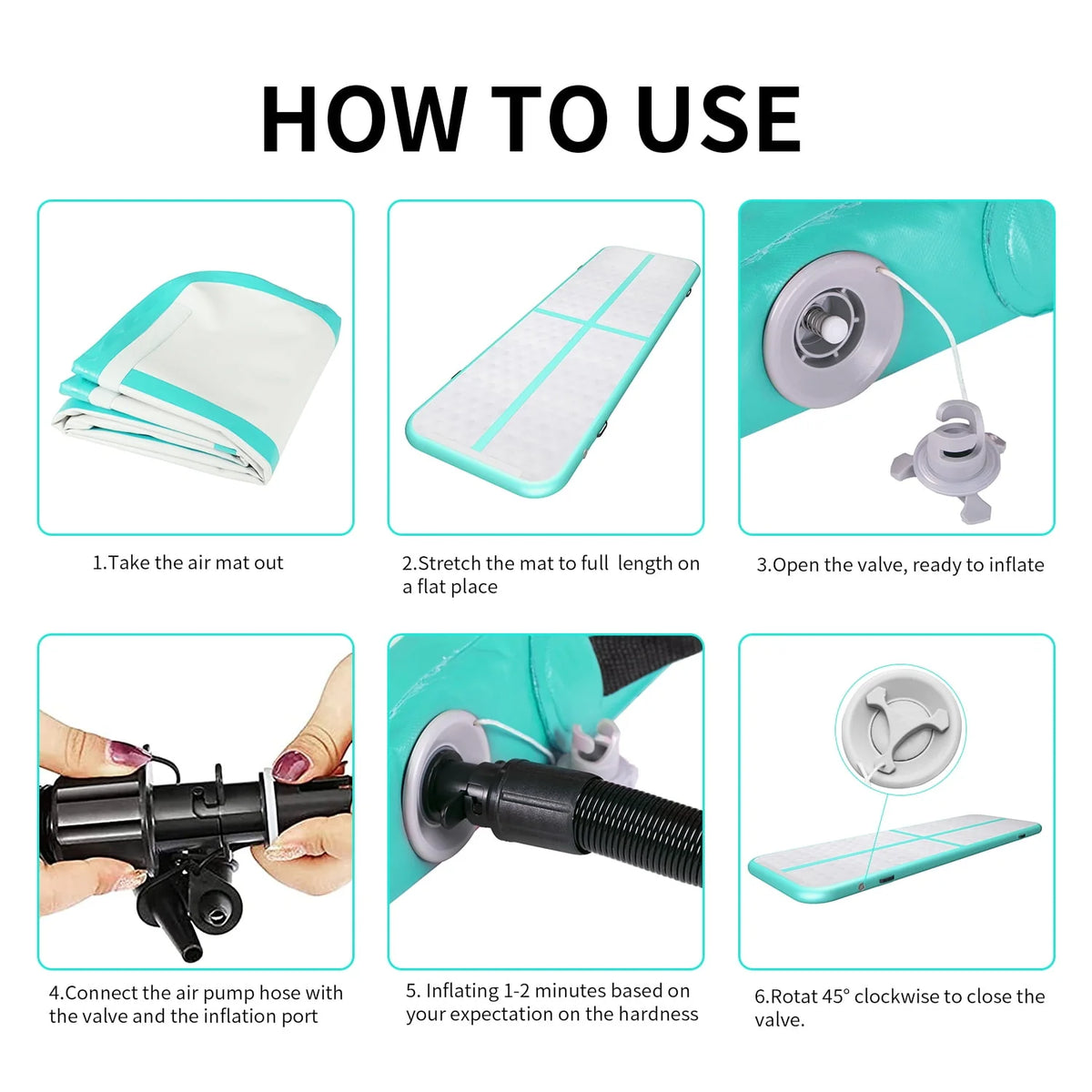 HOW TO USE

1.Take the air mat out

2.Stretch the mat to full length on a flat place

3.Open the valve, ready to inflate

4.Connect the air pump hose with the valve and the inflation port

5. Inflating 1-2 minutes based on your expectation on the hardness

6.Rotat 45° clockwise to close the valve.